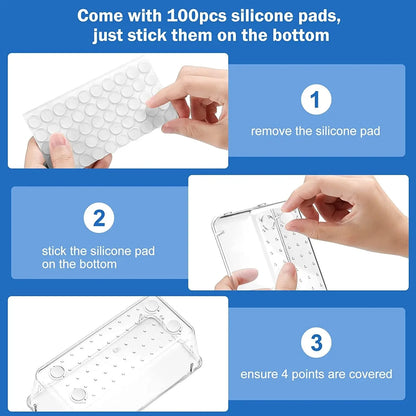 Come with 100pcs silicone pads, just stick them on the bottom

1

remove the silicone pad

2

stick the silicone pad on the bottom

3

ensure 4 points are covered